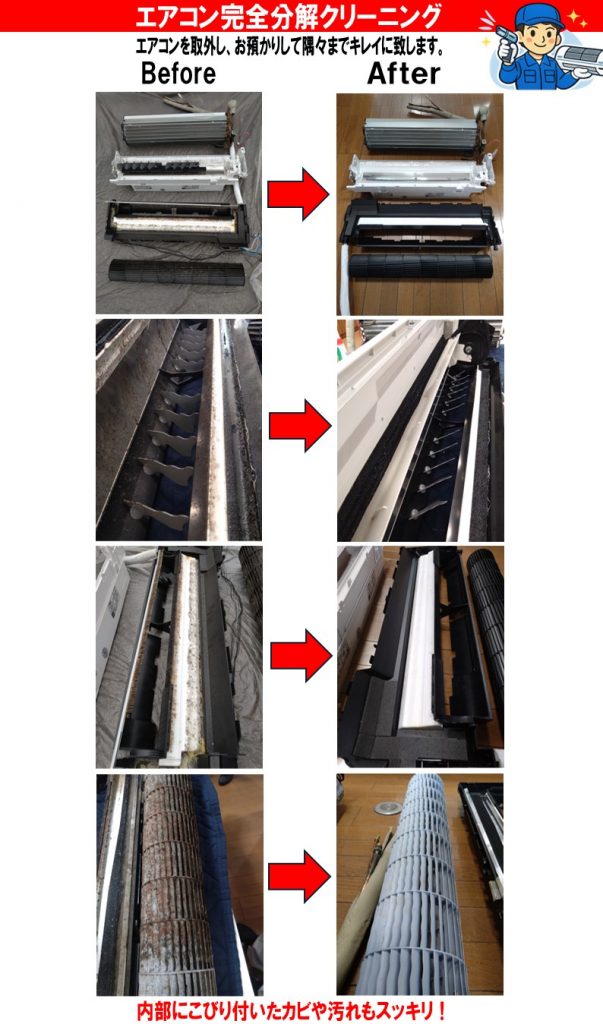 エアコン完全分解クリーニング

エアコンを取外し、お預かりして隅々までキレイに致します。

Before

After

内部にこびり付いたカビや汚れもスッキリ！