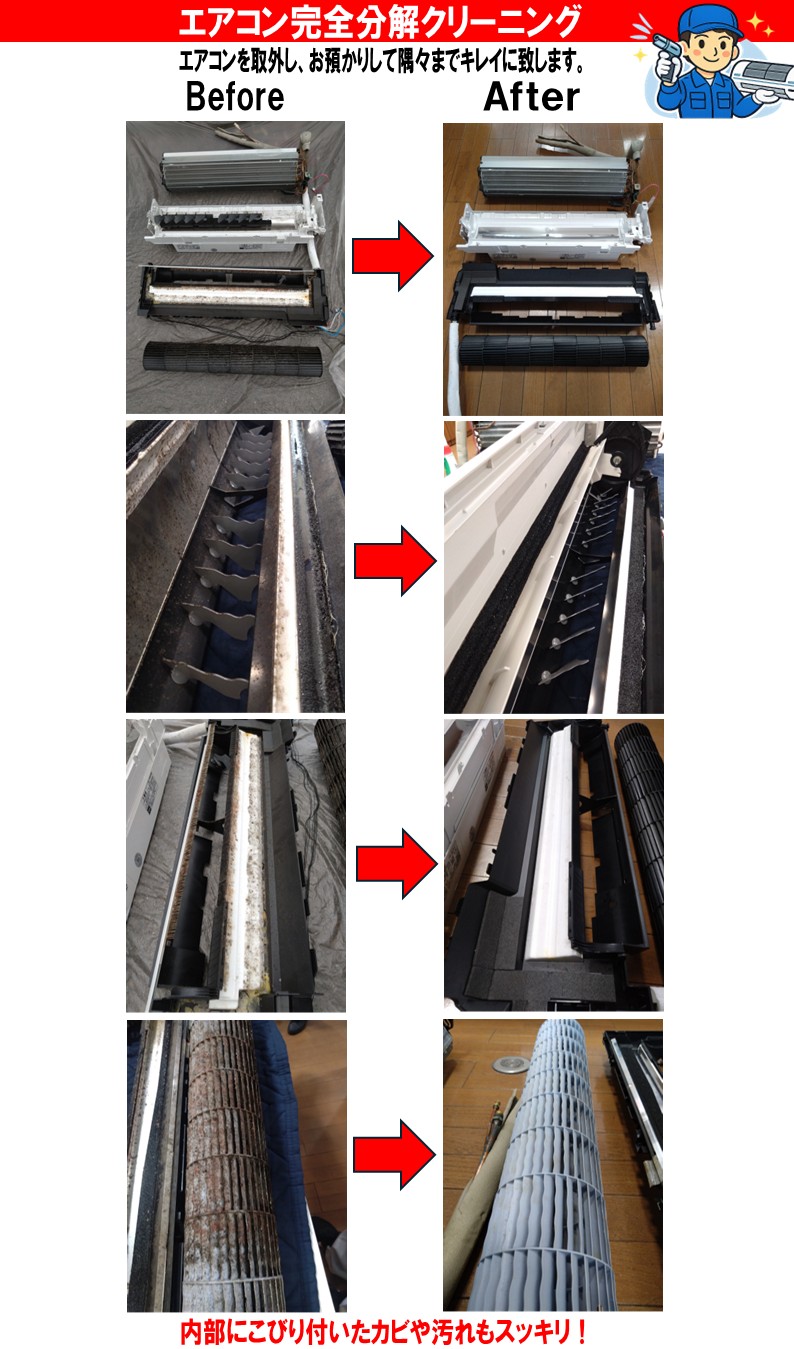 エアコン完全分解クリーニング

エアコンを取外し、お預かりして隅々までキレイに致します。

Before

After

内部にこびり付いたカビや汚れもスッキリ！