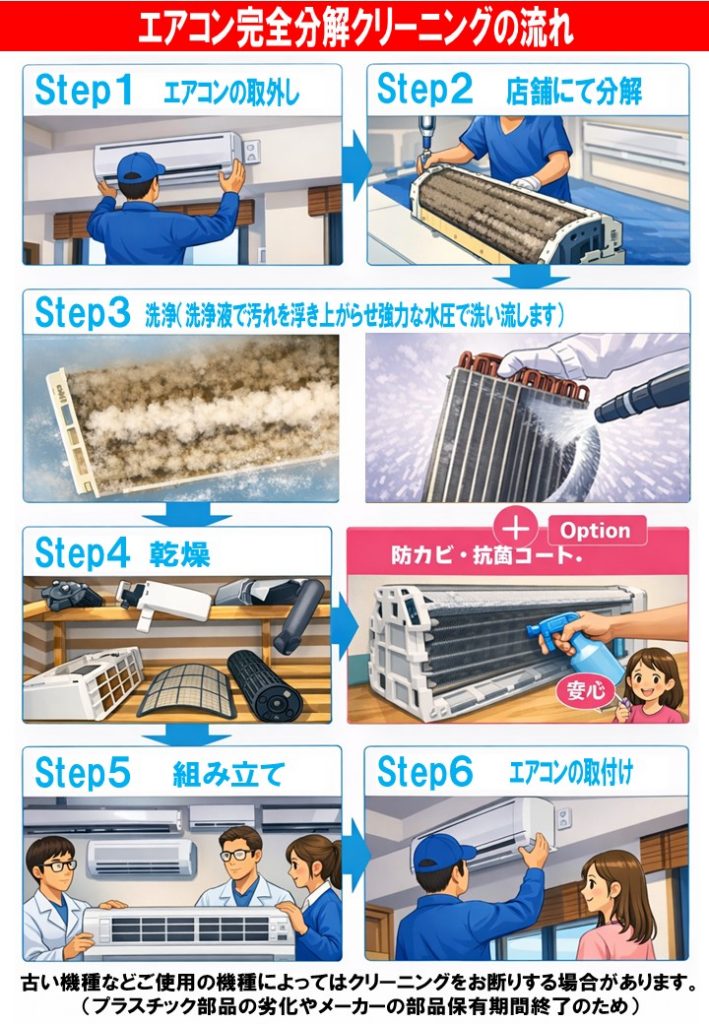 エアコン完全分解クリーニングの流れ

Step1 エアコンの取外し

Step2 店舗にて分解

Step3 洗浄（洗浄液で汚れを浮き上がらせ強力な水圧で洗い流します）

Step4 乾燥

＋ Option

防カビ・抗菌コート.

安心

Step5 組み立て

Step6 エアコンの取付け

古い機種などご使用の機種によってはクリーニングをお断りする場合があります。
（プラスチック部品の劣化やメーカーの部品保有期間終了のため）